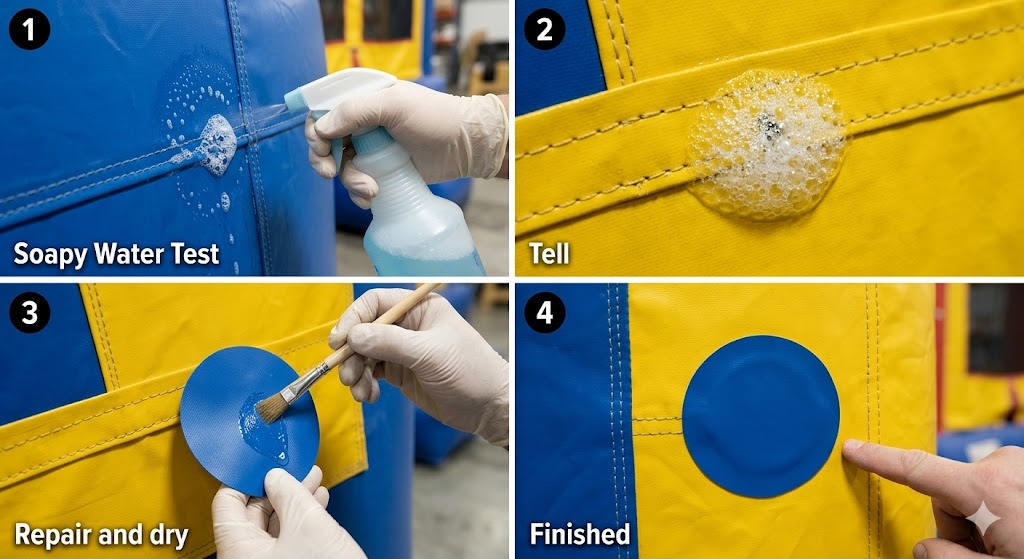 1
Soapy Water Test

2
Tell

3
Repair and dry

4
Finished